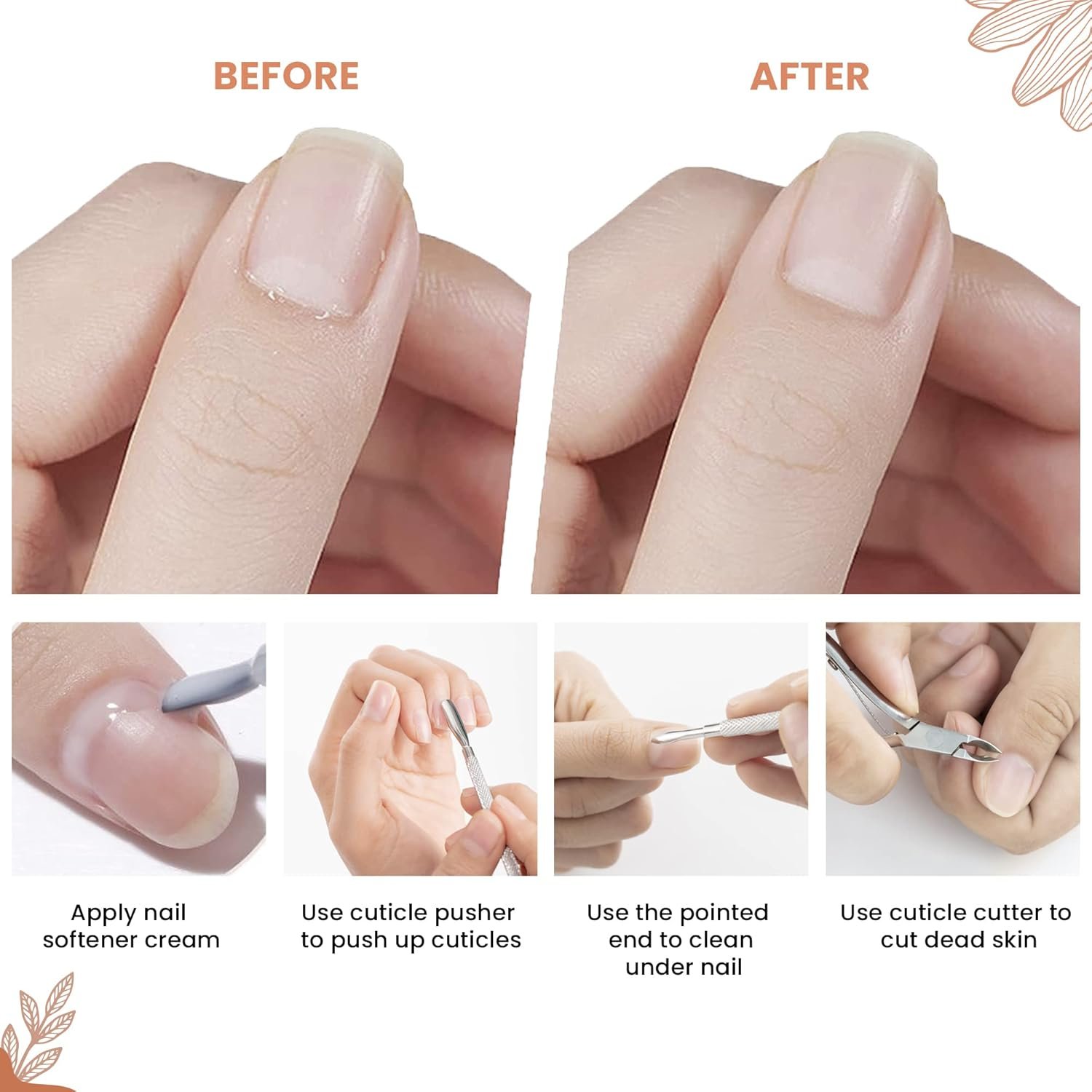 BEFORE

AFTER

Apply nail softener cream

Use cuticle pusher to push up cuticles

Use the pointed end to clean under nail

Use cuticle cutter to cut dead skin