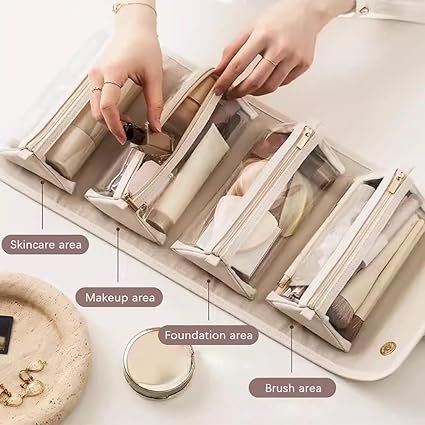 Skincare area

Makeup area

Foundation area

Brush area