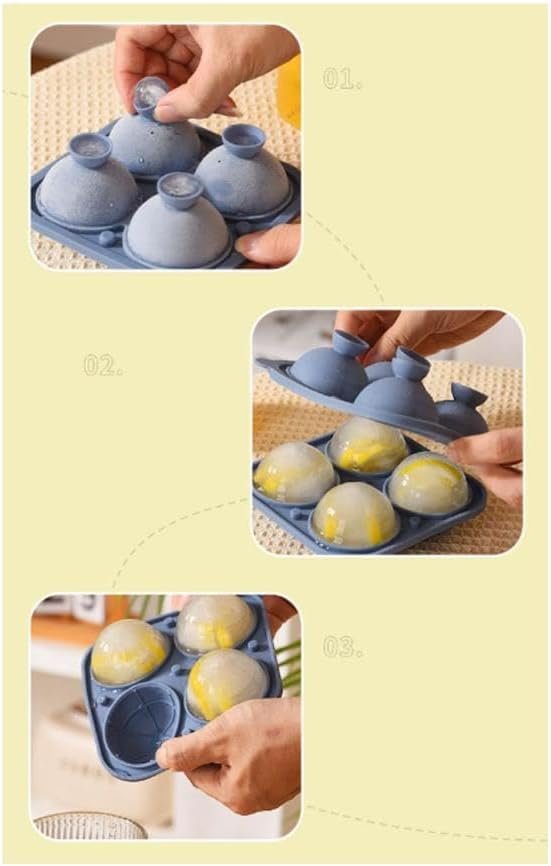 01.

02.

03.