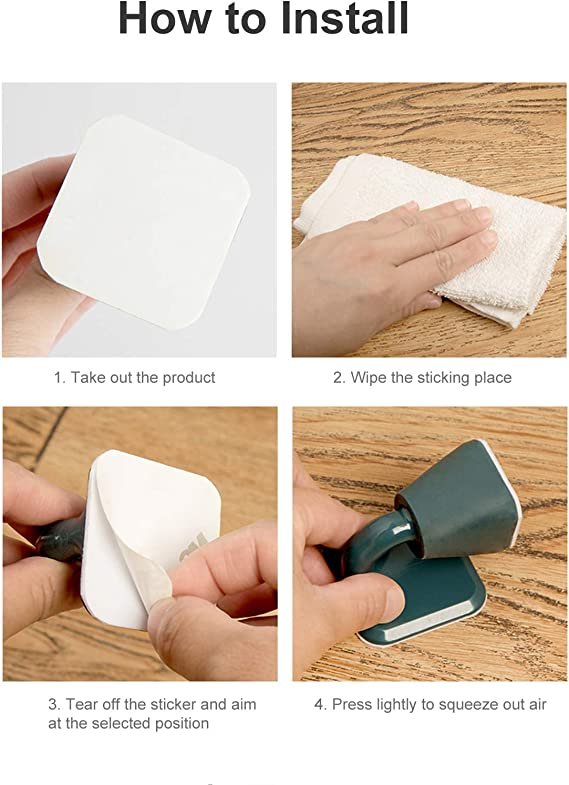 How to Install

1. Take out the product

2. Wipe the sticking place

3. Tear off the sticker and aim at the selected position

4. Press lightly to squeeze out air