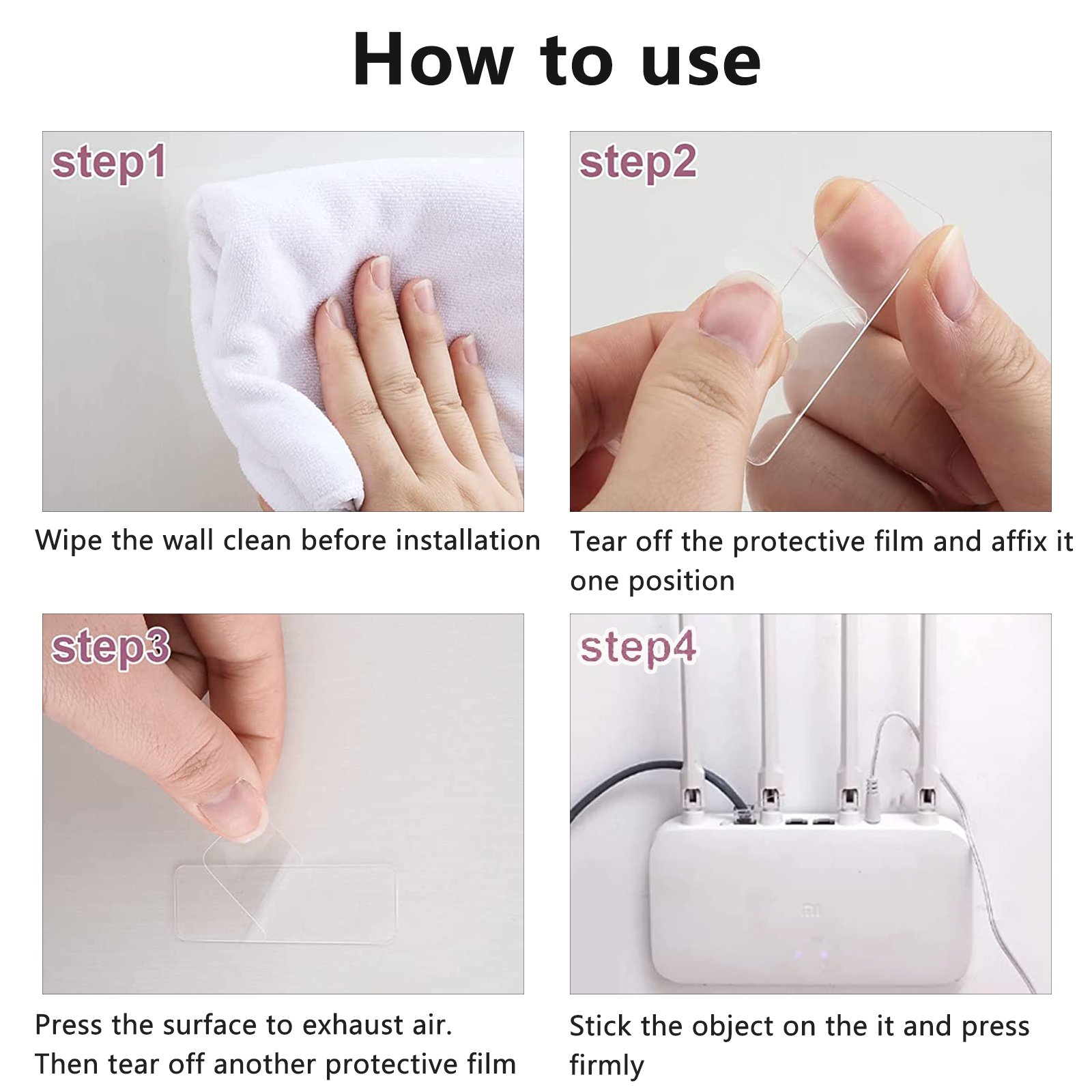 How to use

step1

Wipe the wall clean before installation

step2

Tear off the protective film and affix it one position

step3

Press the surface to exhaust air.
Then tear off another protective film

step4

mi

Stick the object on the it and press firmly