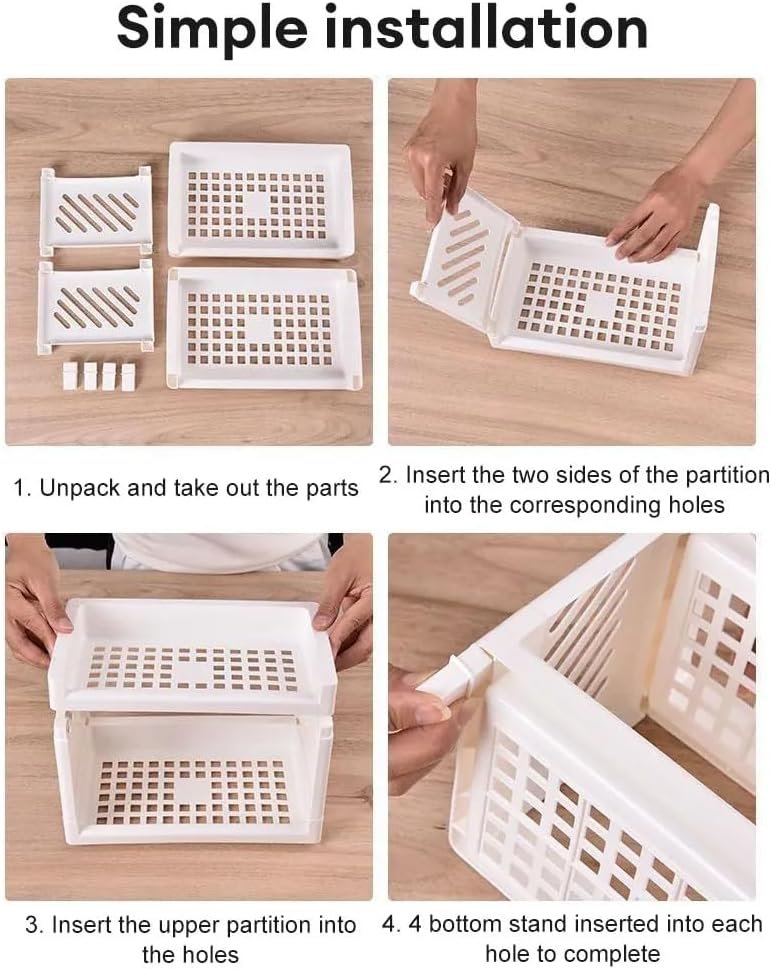 Simple installation

1. Unpack and take out the parts

2. Insert the two sides of the partition into the corresponding holes

3. Insert the upper partition into the holes

4. 4 bottom stand inserted into each hole to complete