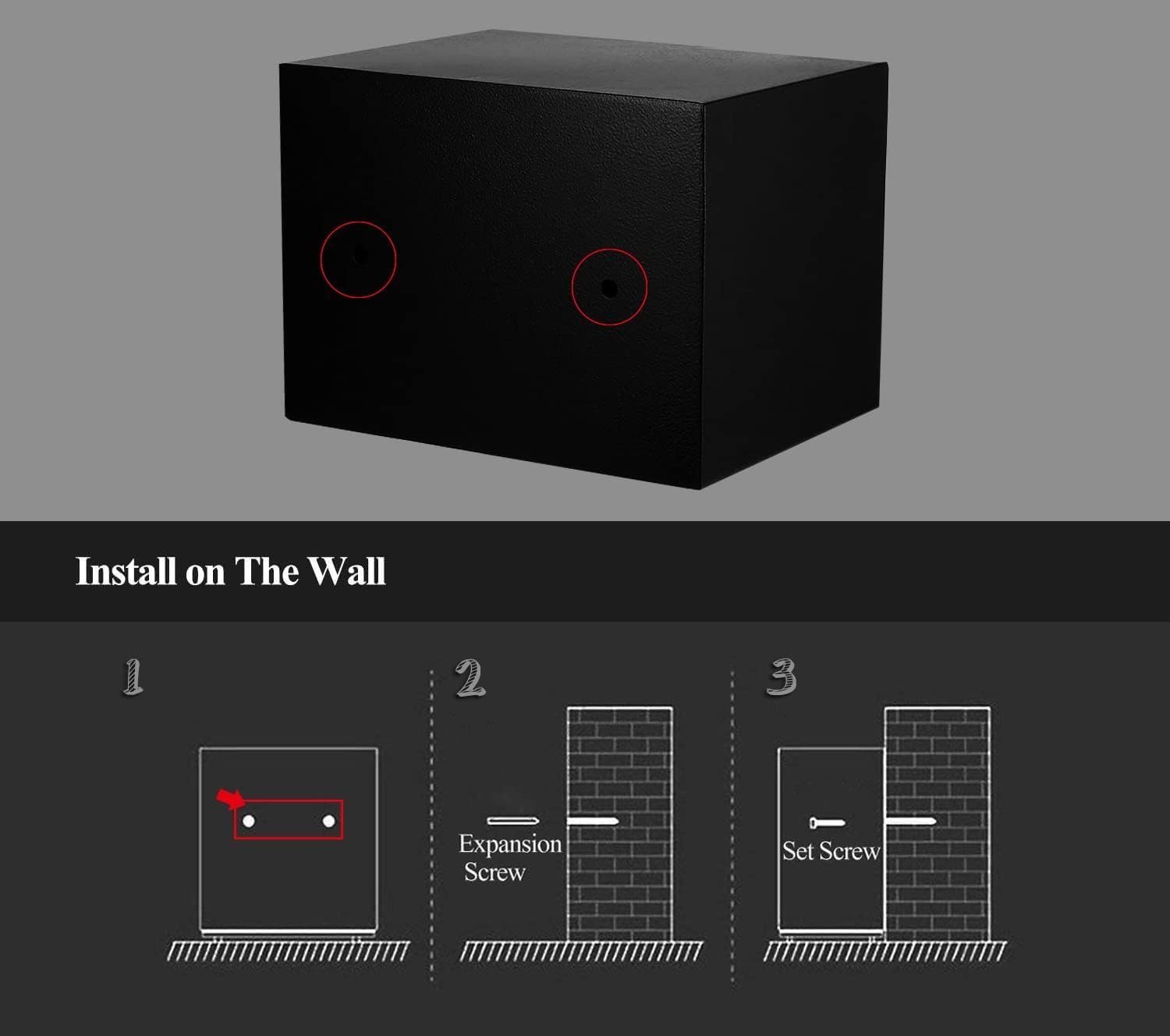 Install on The Wall

1

2

Expansion Screw

3

Set Screw