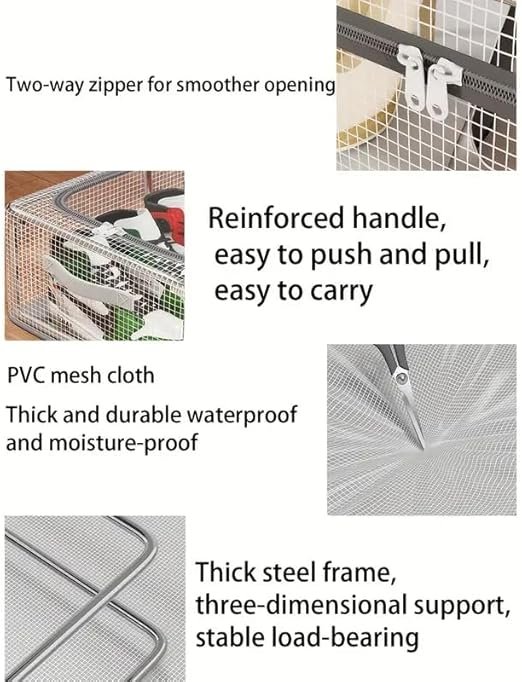 Two-way zipper for smoother opening

Reinforced handle, easy to push and pull, easy to carry

PVC mesh cloth

Thick and durable waterproof and moisture-proof

Thick steel frame, three-dimensional support, stable load-bearing