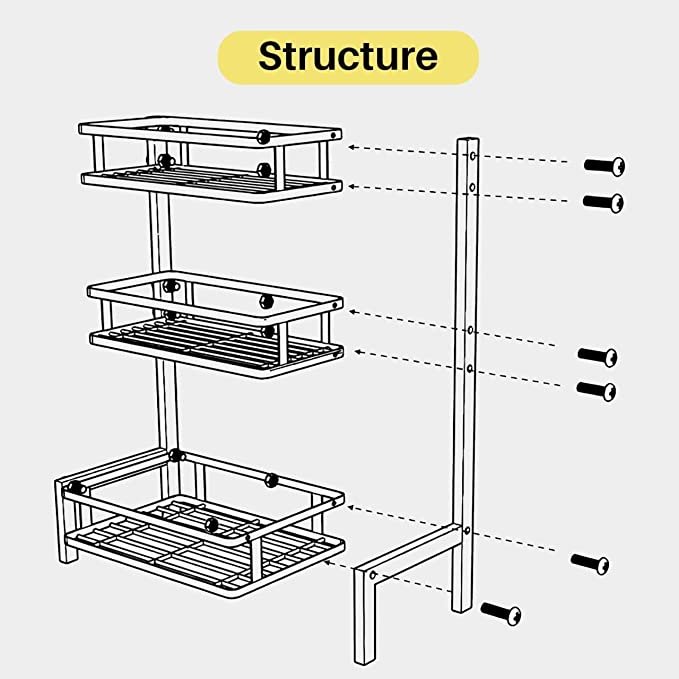 Structure