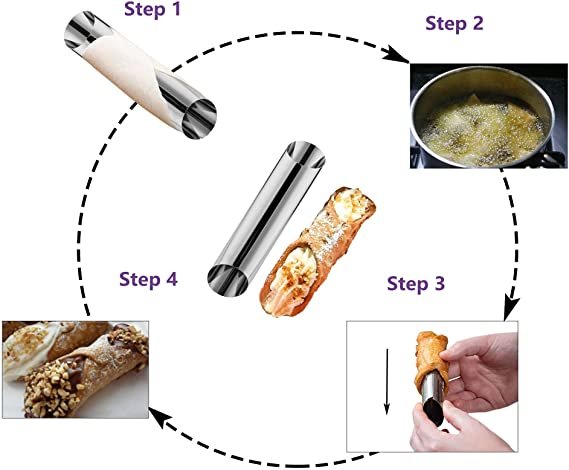 Step 1

Step 2

Step 3

Step 4