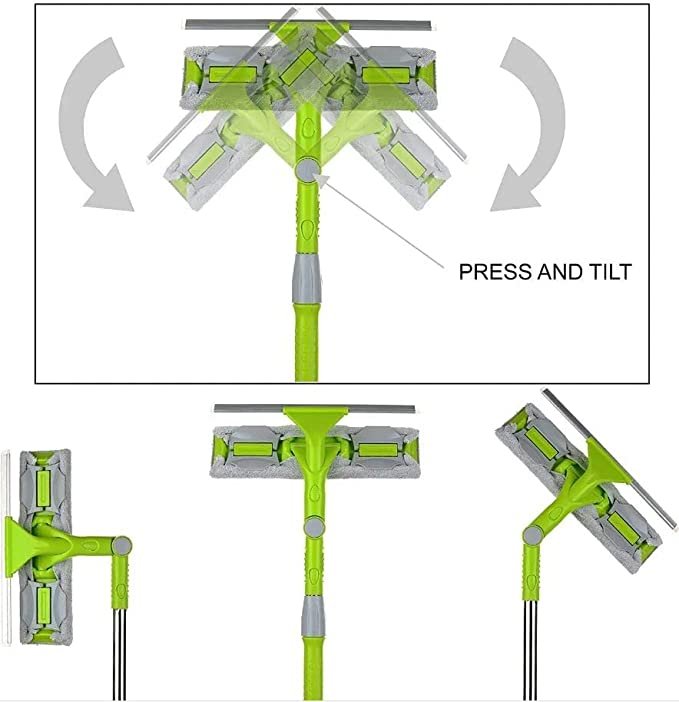 PRESS AND TILT