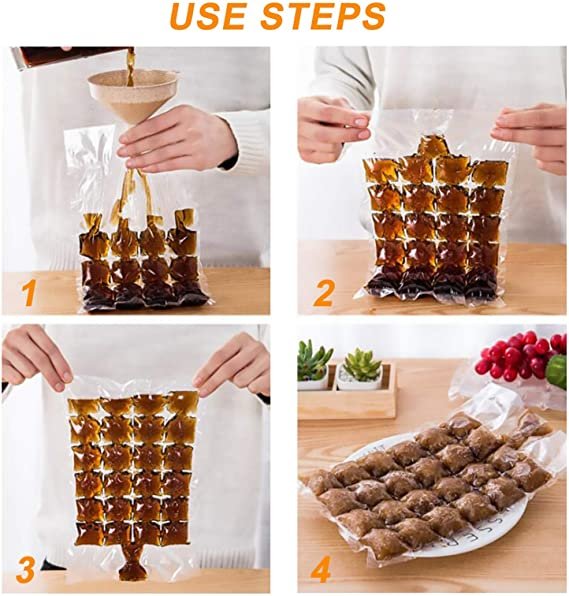 USE STEPS

1

2

3

4