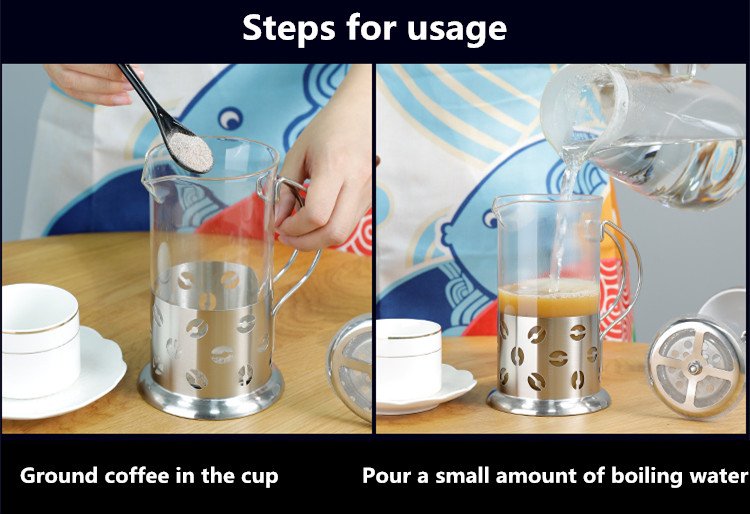 Steps for usage

Ground coffee in the cup

Pour a small amount of boiling water