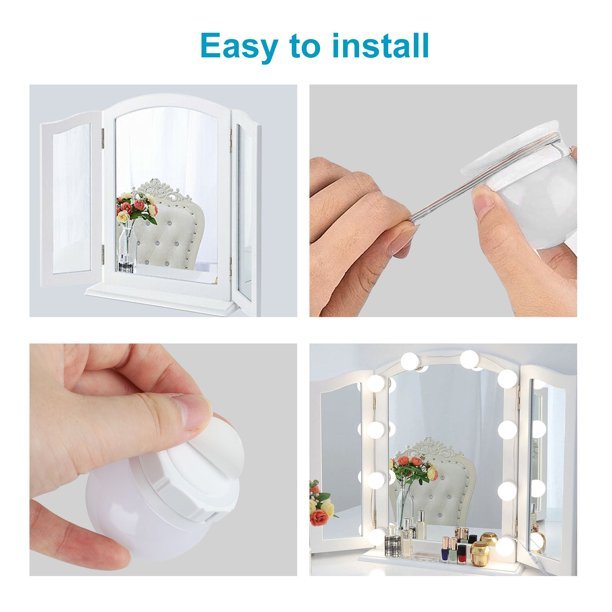 Easy to install