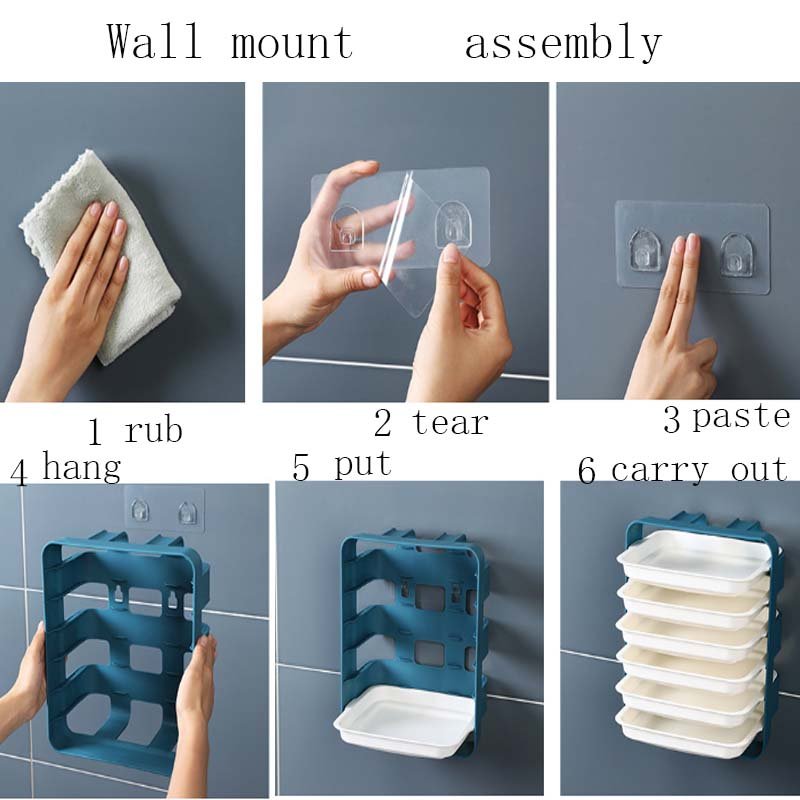 Wall mount assembly

1 rub

2 tear

3 paste

4 hang

5 put

6 carry out