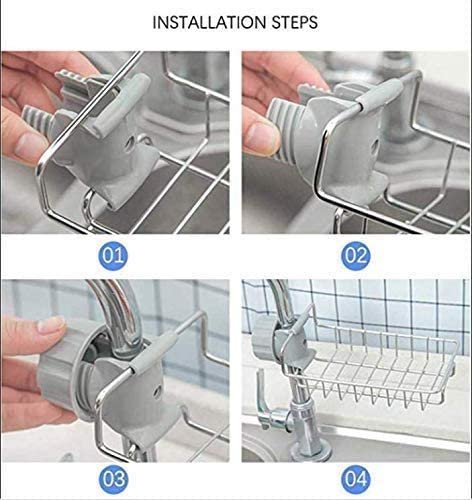 INSTALLATION STEPS

01

02

03

04