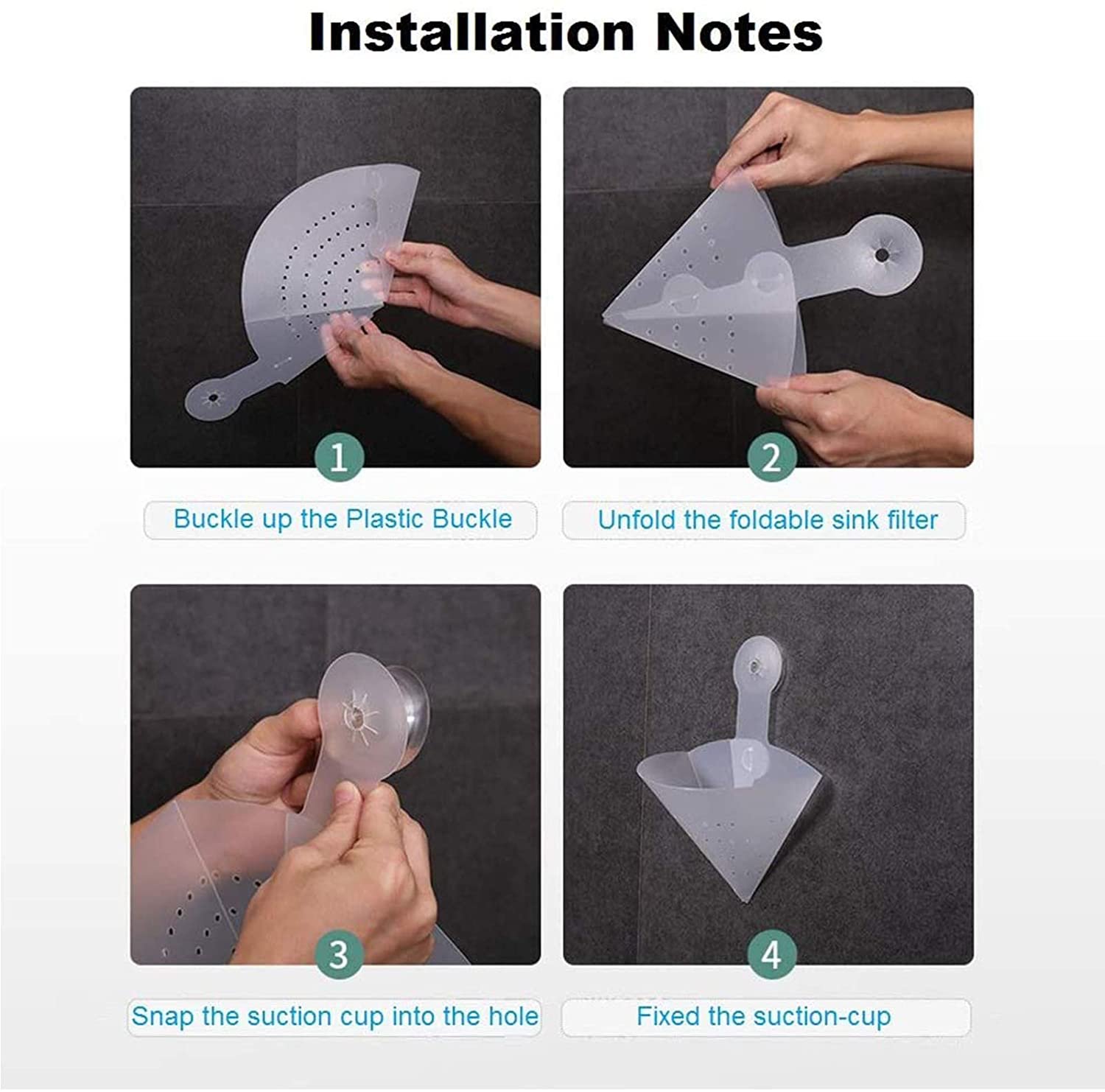 Installation Notes

1

Buckle up the Plastic Buckle

2

Unfold the foldable sink filter

3

Snap the suction cup into the hole

4

Fixed the suction-cup