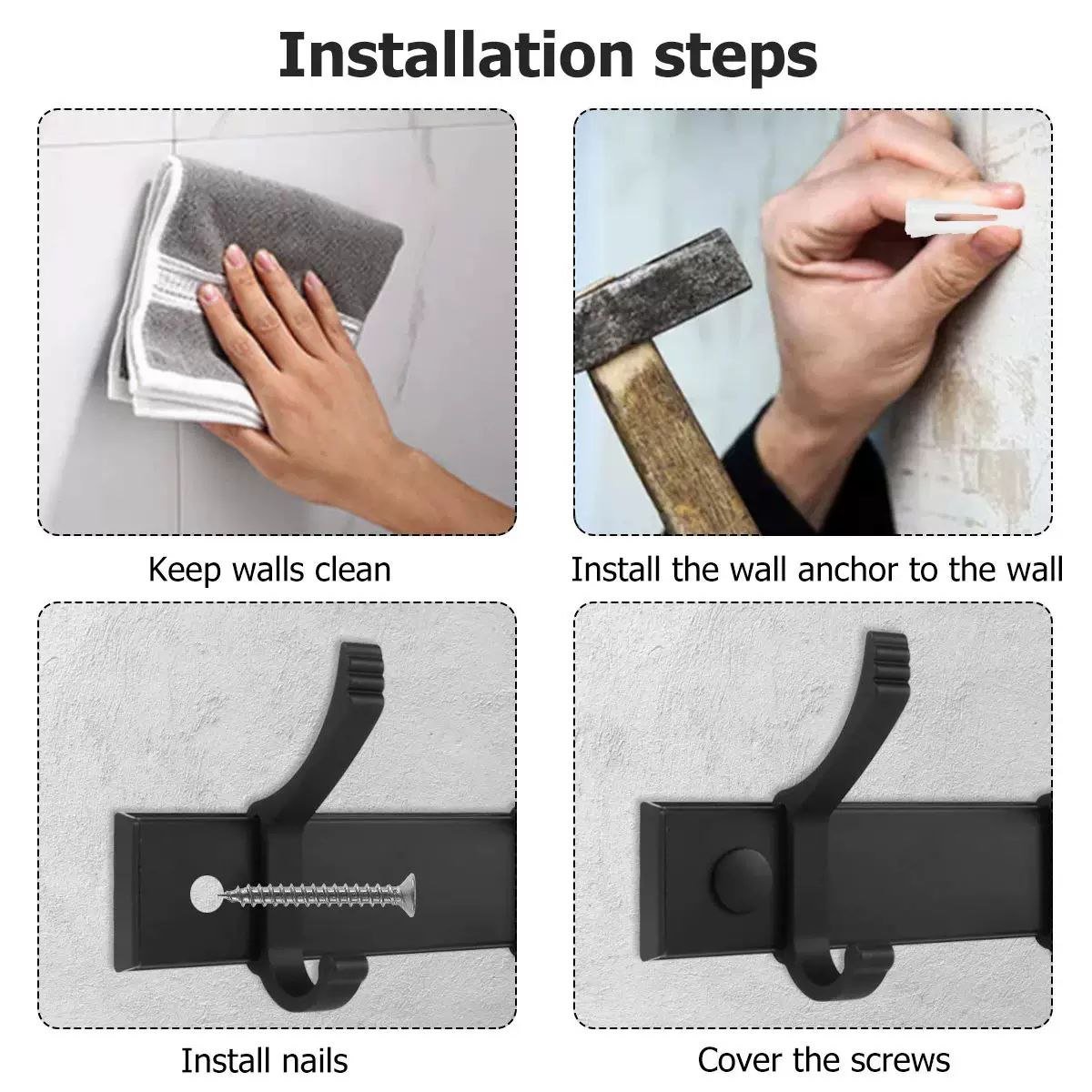 Installation steps

Keep walls clean

Install the wall anchor to the wall

Install nails

Cover the screws